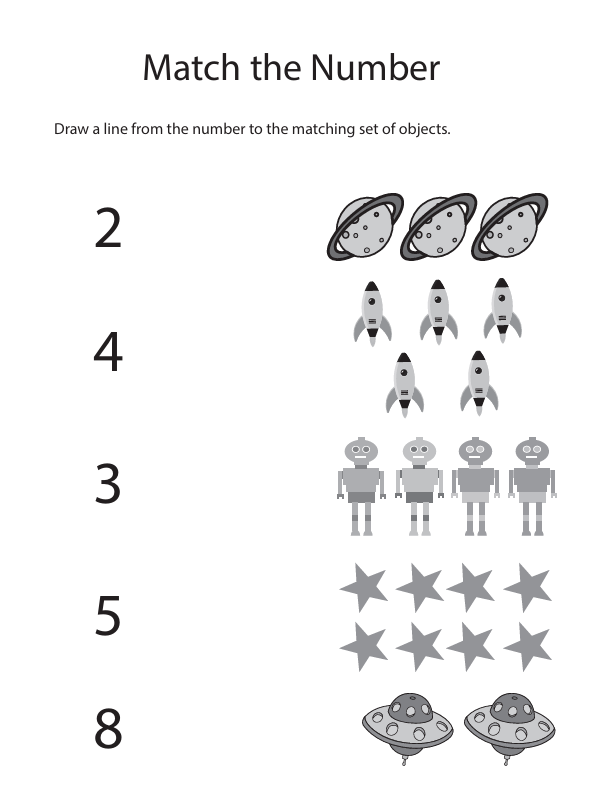 Match the Number

Draw a line from the number to the matching set of objects.

2

4

3

5

8