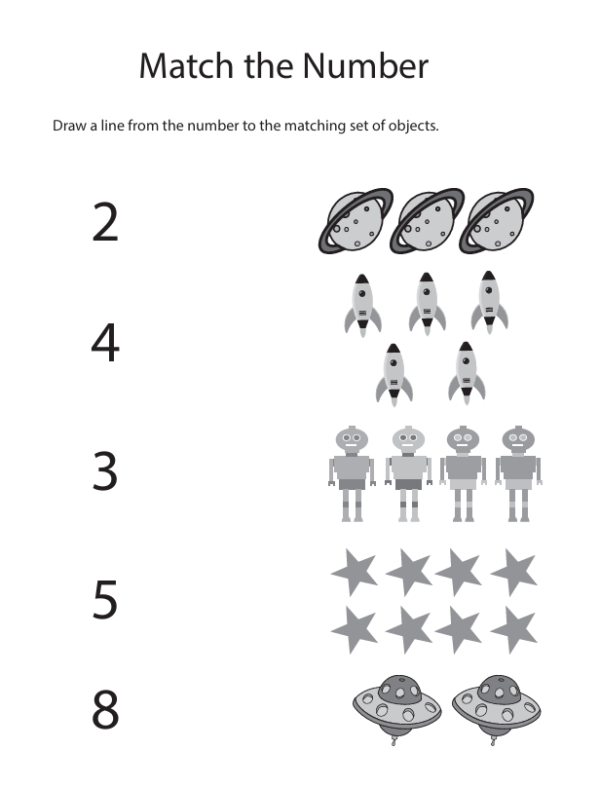 Match the Number

Draw a line from the number to the matching set of objects.

2

4

3

5

8