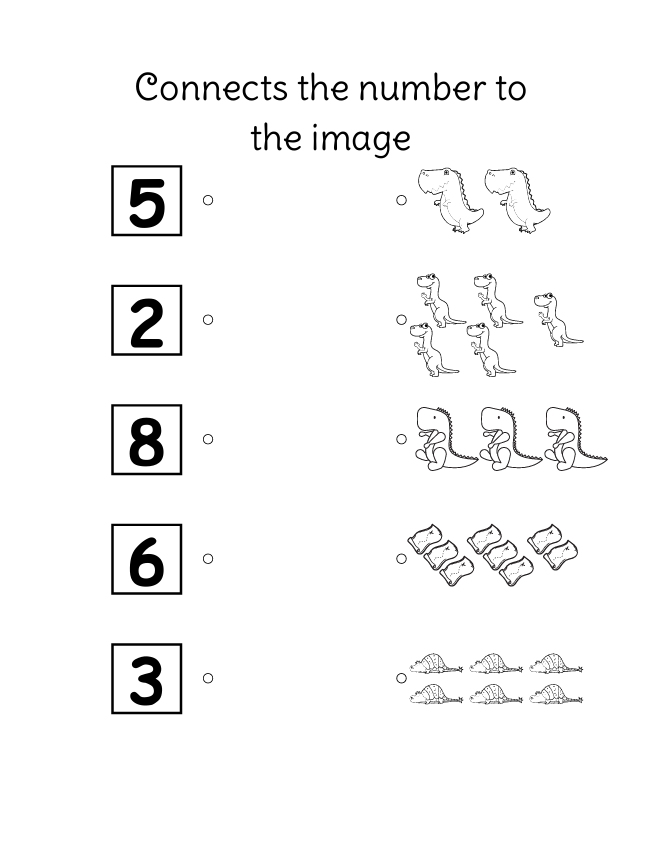 Connects the number to the image

5

2

8

6

3